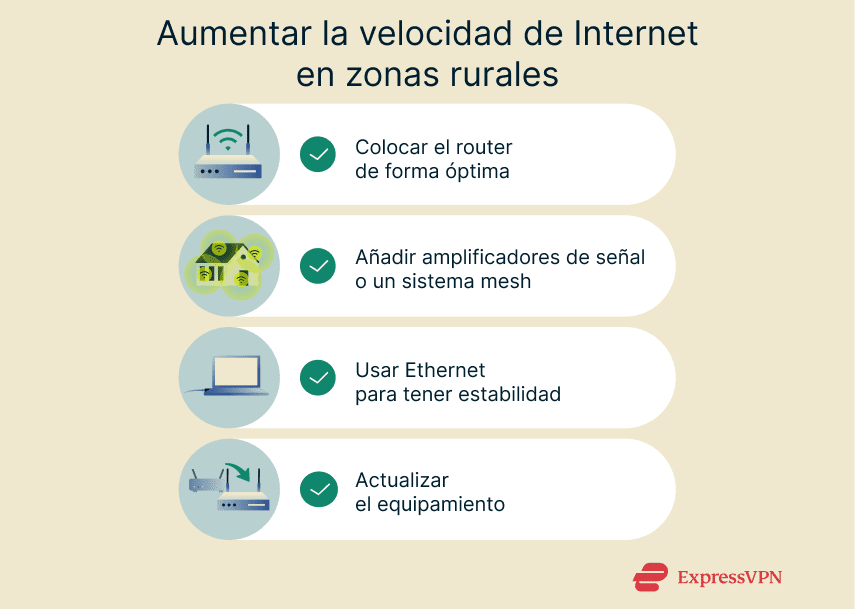 Aumentar la velocidad de Internet en zonas rurales

Colocar el router de forma óptima

Añadir amplificadores de señal o un sistema mesh

Usar Ethernet para tener estabilidad

Actualizar el equipamiento

ExpressVPN