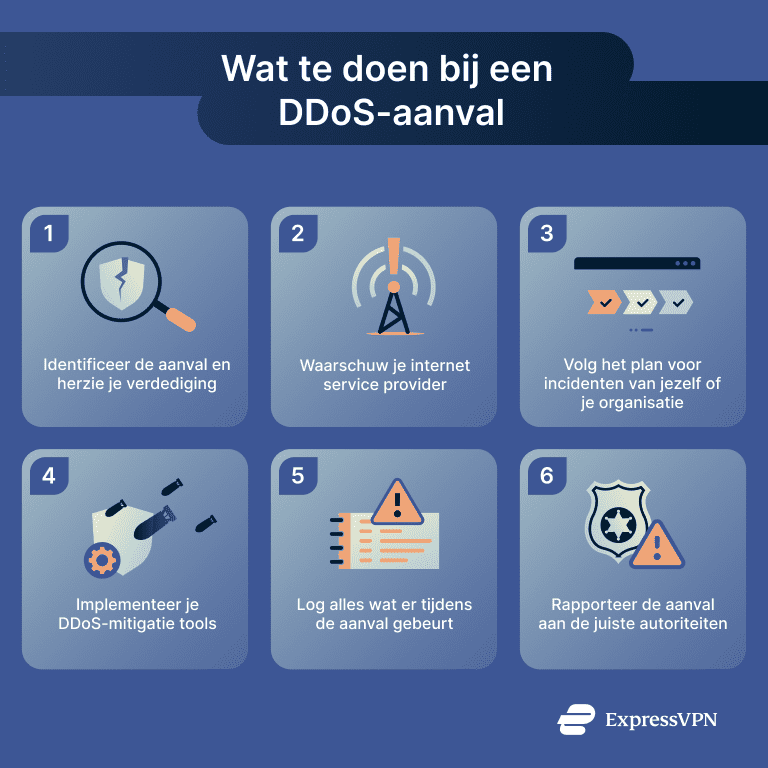 Wat te doen bij een DDoS-aanval

1
Identificeer de aanval en herzie je verdediging

2
Waarschuw je internet service provider

3
Volg het plan voor incidenten van jezelf of je organisatie

4
Implementeer je DDoS-mitigatie tools

5
Log alles wat er tijdens de aanval gebeurt

6
Rapporteer de aanval aan de juiste autoriteiten

ExpressVPN