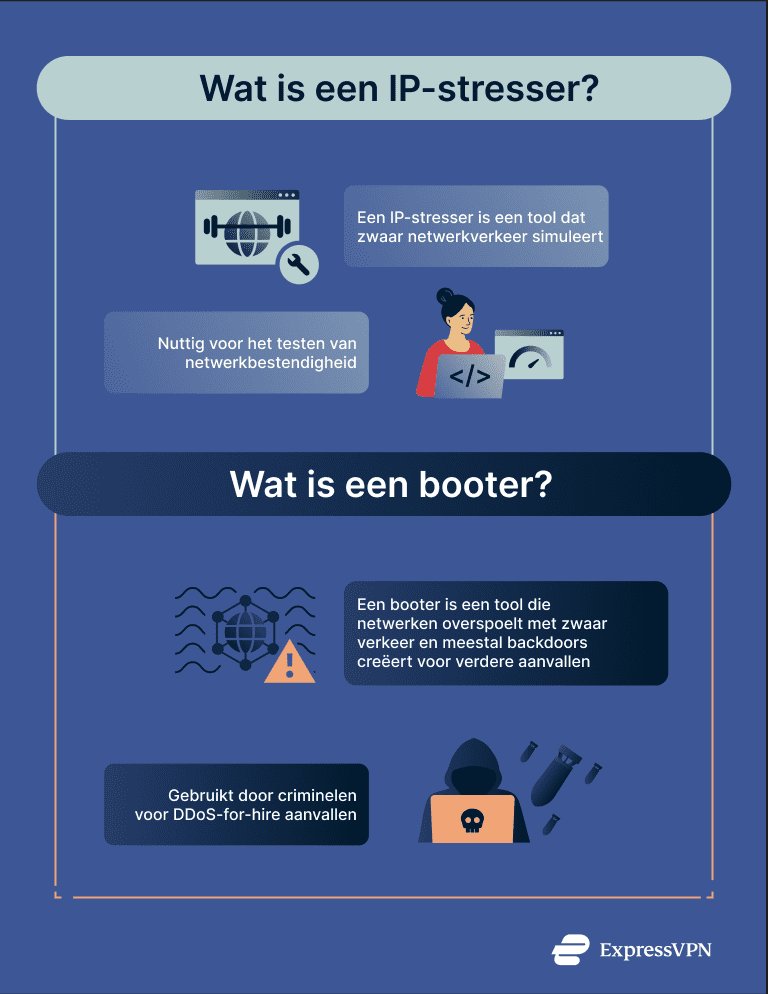 Wat is een IP-stresser?

Een IP-stresser is een tool dat zwaar netwerkverkeer simuleert

Nuttig voor het testen van netwerkbestendigheid

</>

Wat is een booter?

Een booter is een tool die netwerken overspoelt met zwaar verkeer en meestal backdoors creëert voor verdere aanvallen

Gebruikt door criminelen voor DDoS-for-hire aanvallen

ExpressVPN